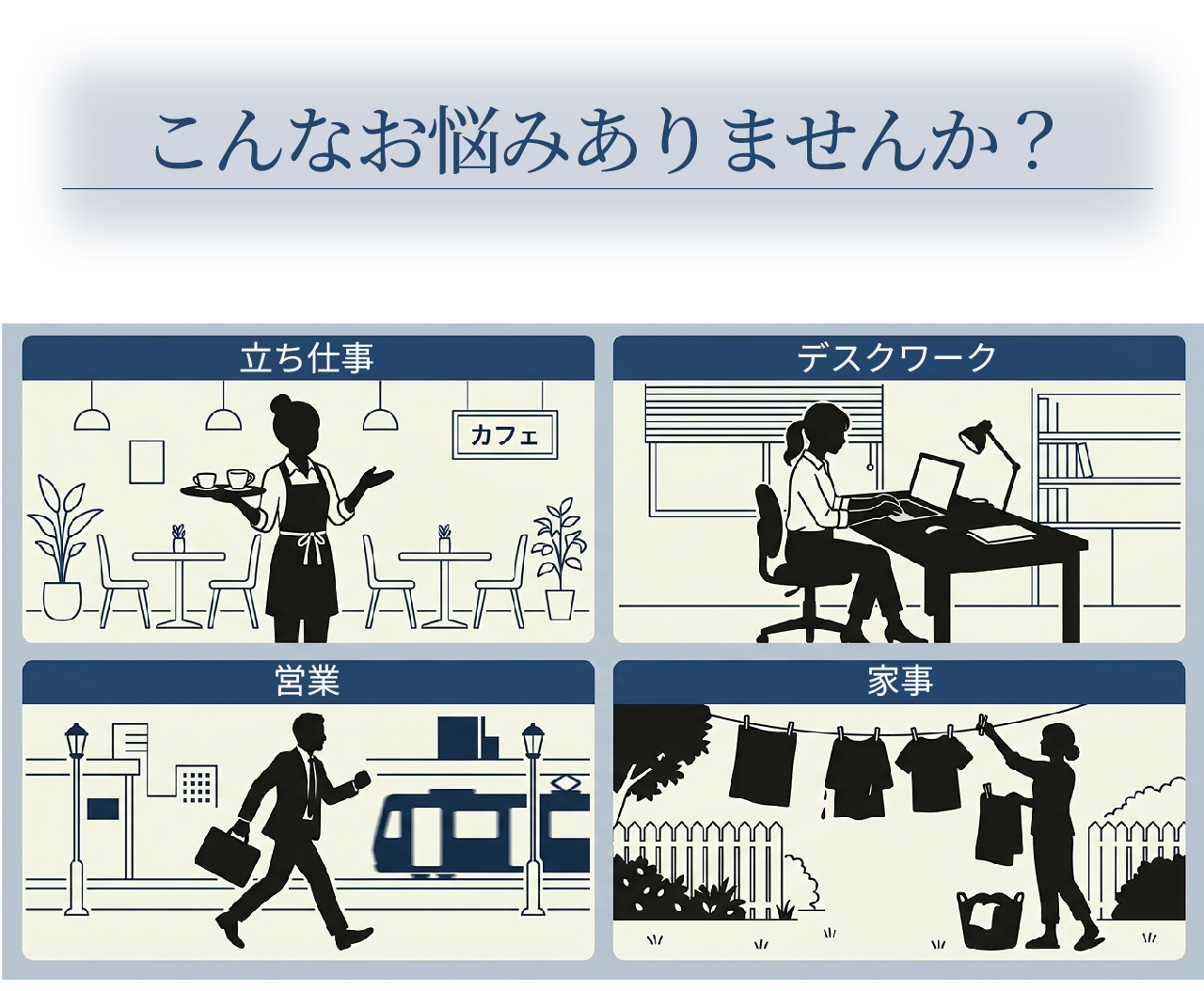 こんなお悩みありませんか？

立ち仕事

カフェ

デスクワーク

営業

家事