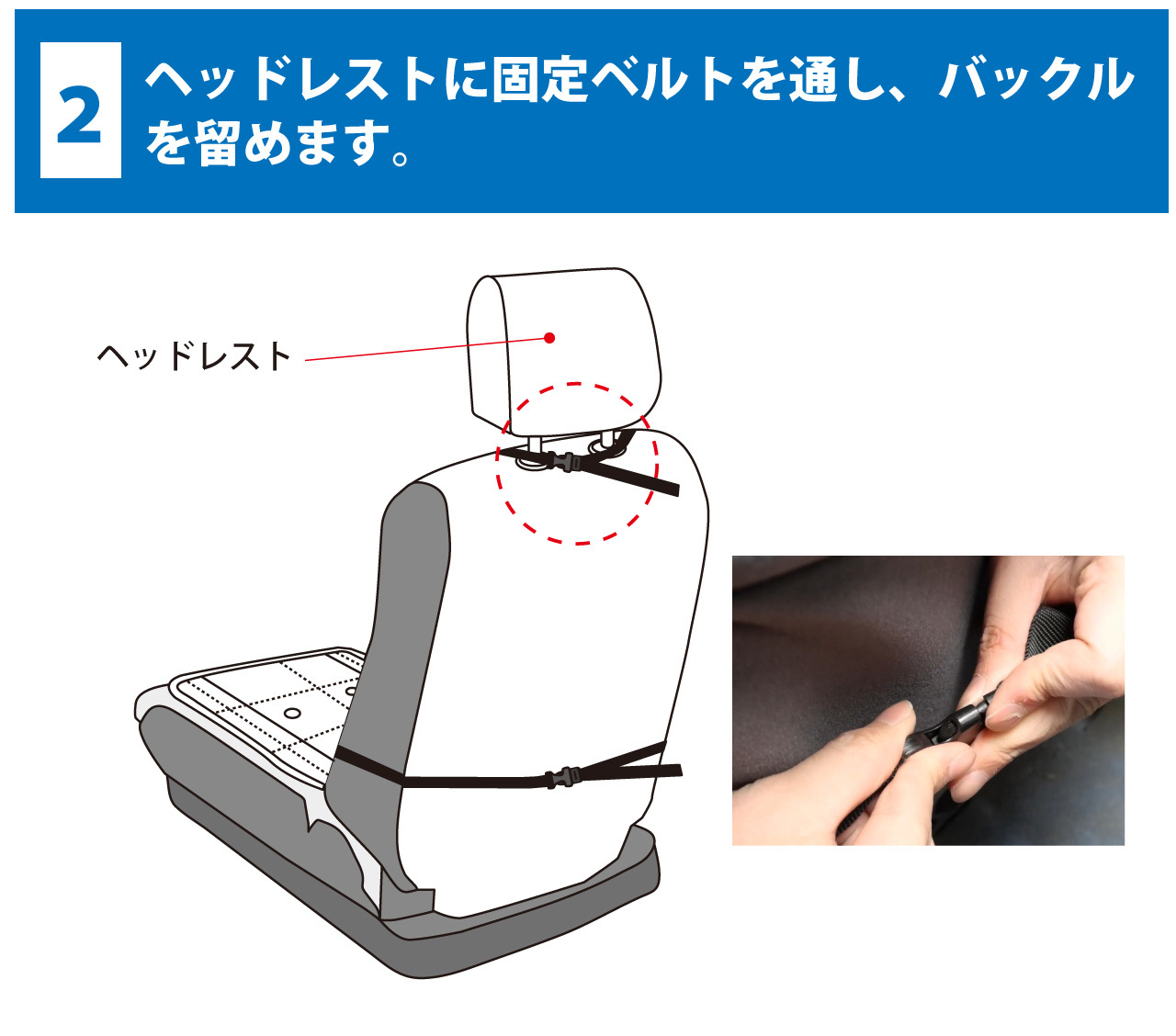 2 ヘッドレストに固定ベルトを通し、バックルを留めます。

ヘッドレスト